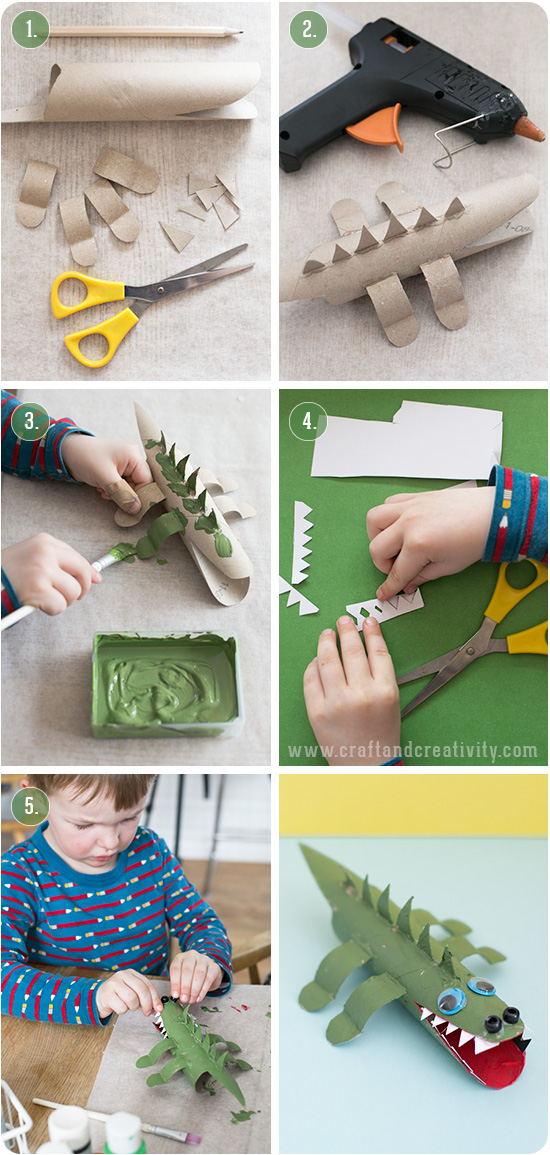 1.

2.

3.

4.

www.craftandcreativity.com

5.