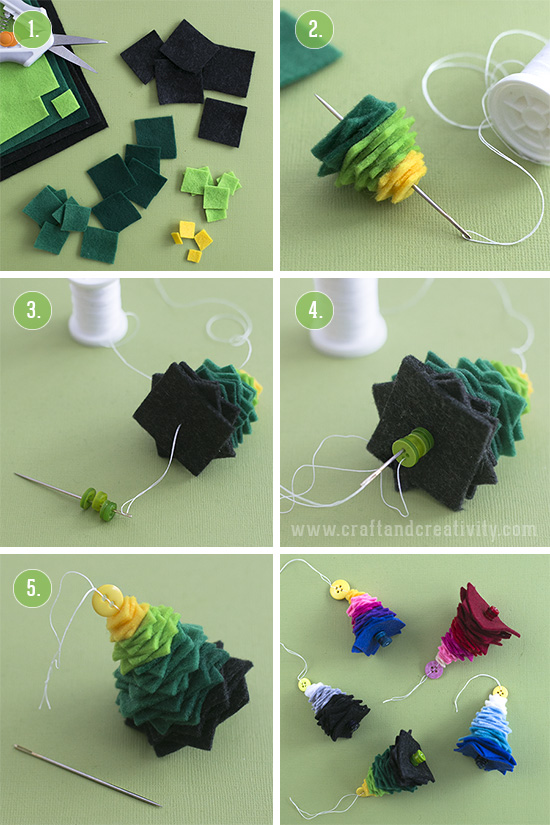 1.

2.

3.

4.

www.craftandcreativity.com

5.